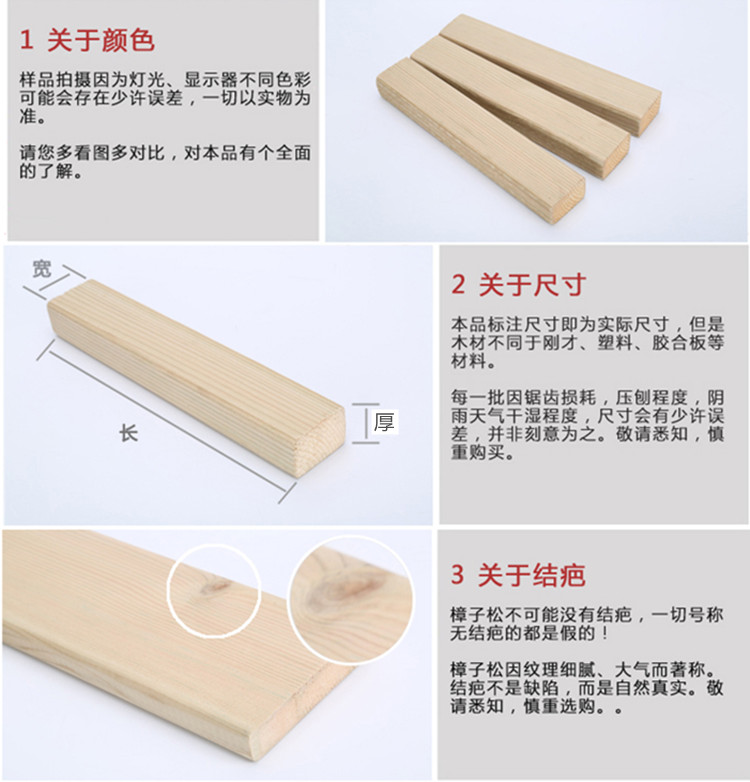 1 关于颜色

样品拍摄因为灯光、显示器不同色彩可能会存在少许误差，一切以实物为准。

请您多看图多对比，对本品有个全面的了解。

宽

长

厚

2 关于尺寸

本品标注尺寸即为实际尺寸，但是木材不同于刚才、塑料、胶合板等材料。

每一批因锯齿损耗，压刨程度，阴雨天气干湿程度，尺寸会有少许误差，并非刻意为之。敬请悉知，慎重购买。

3 关于结疤

樟子松不可能没有结疤，一切号称无结疤的都是假的！

樟子松因纹理细腻、大气而著称。结疤不是缺陷，而是自然真实。敬请悉知，慎重选购。。